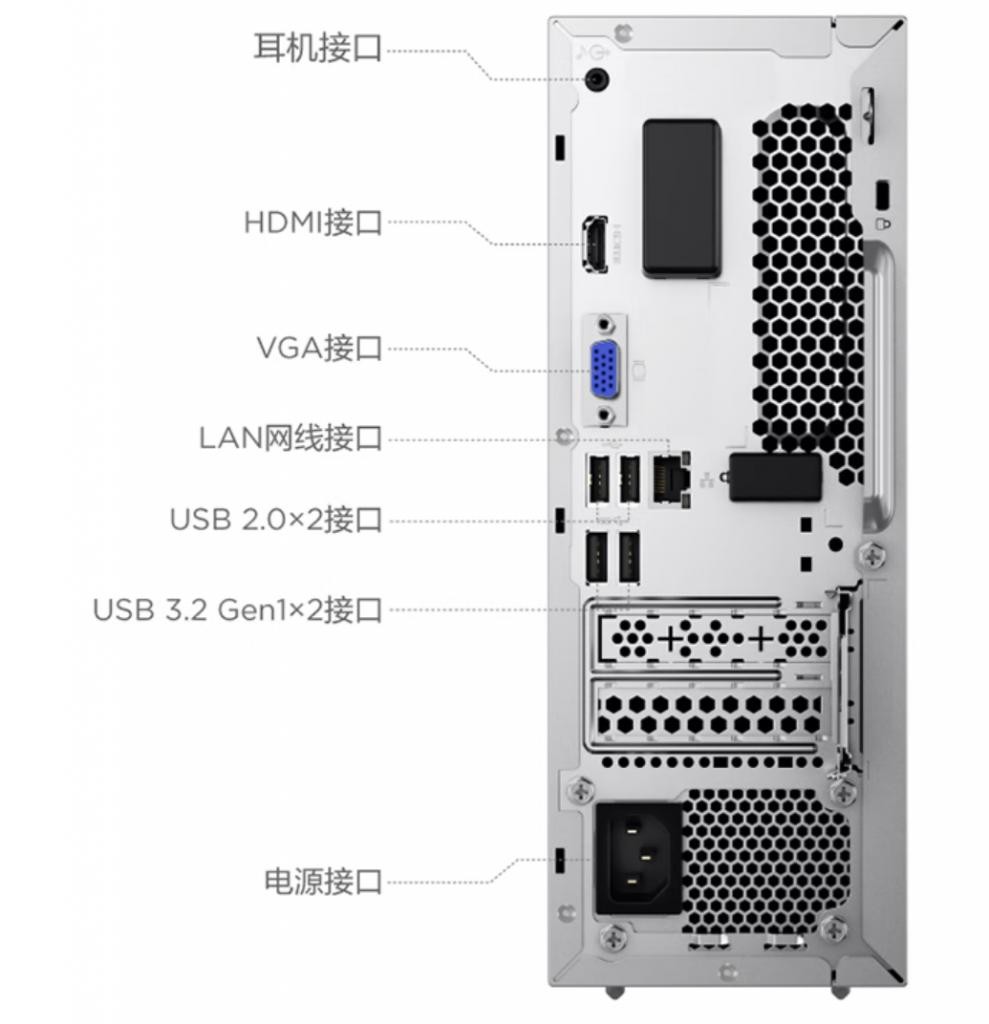 耳机接口

HDMI接口

VGA接口

LAN网线接口

USB 2.0×2接口

USB 3.2 Gen1×2接口

电源接口