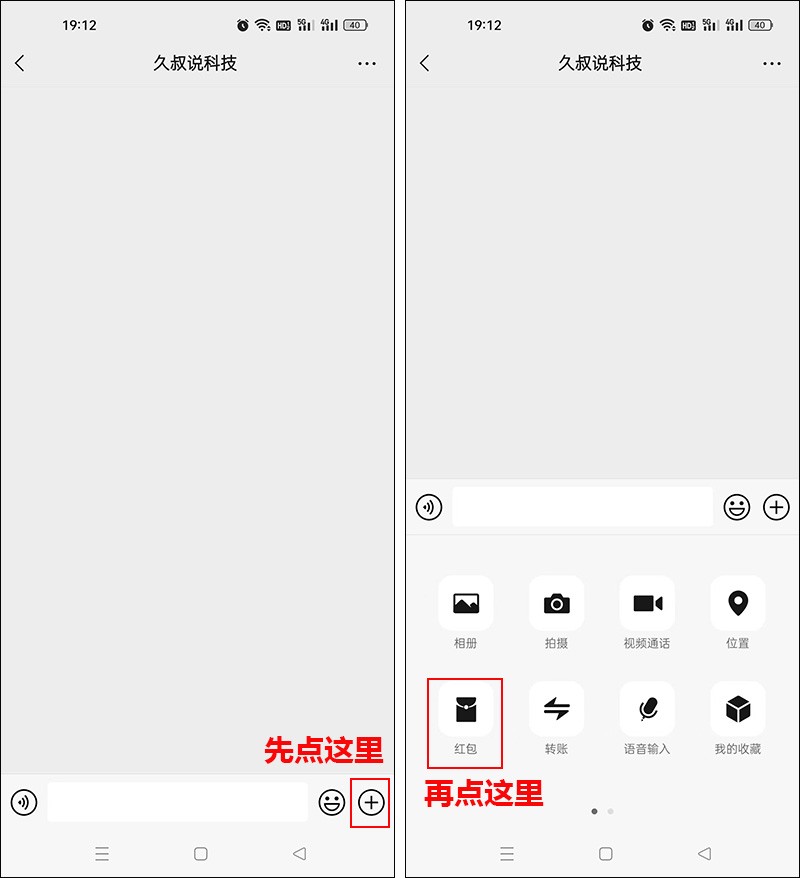 19:12 HD 5G 4G 40

久叔说科技

先点这里

19:12 HD 5G 4G 40

久叔说科技

相册

拍摄

视频通话

位置

红包

转账

语音输入

我的收藏

再点这里