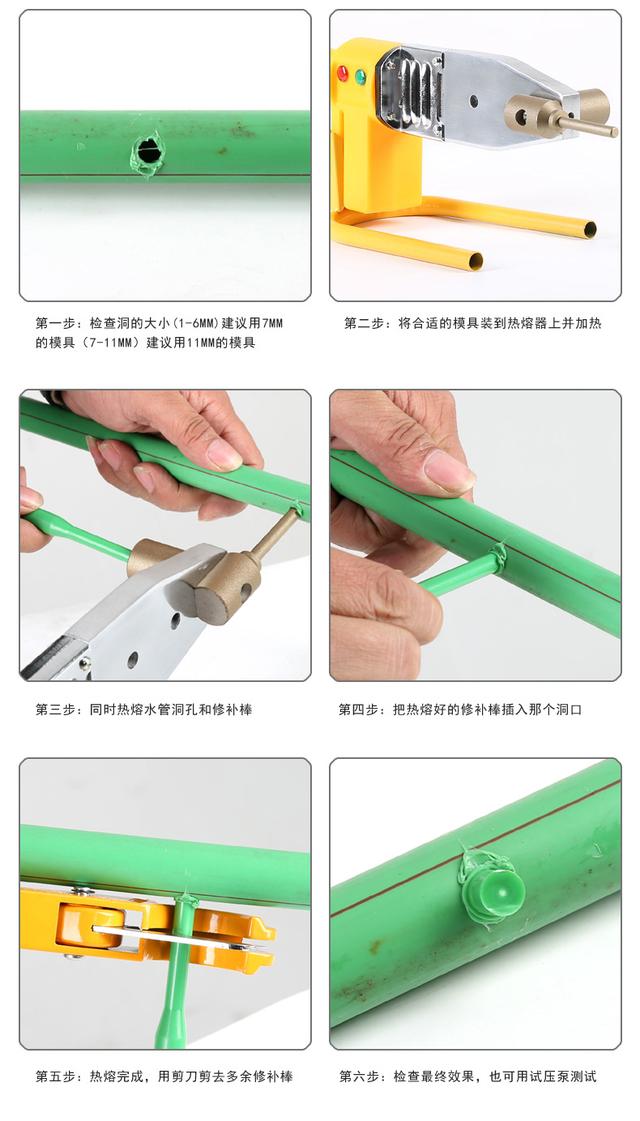 第一步：检查洞的大小（1-6MM）建议用7MM的模具（7-11MM）建议用11MM的模具

第二步：将合适的模具装到热熔器上并加热

第三步：同时热熔水管洞孔和修补棒

第四步：把热熔好的修补棒插入那个洞口

第五步：热熔完成，用剪刀剪去多余修补棒

第六步：检查最终效果，也可用试压泵测试